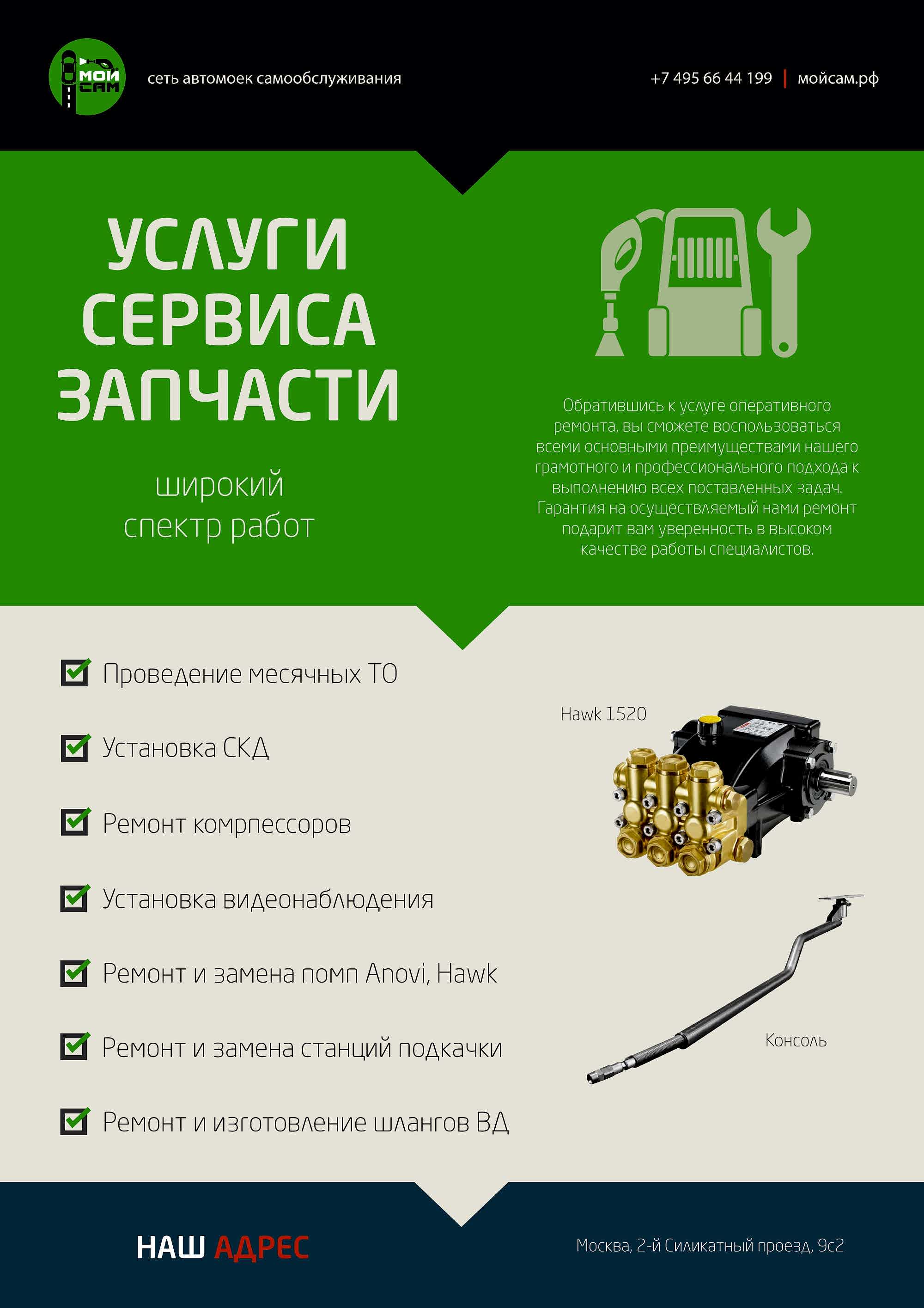 МОЙ САМ

сеть автомоек самообслуживания

+7 495 66 44 199 | мойсам.рф

УСЛУГИ СЕРВИСА ЗАПЧАСТИ

широкий спектр работ

Обратившись к услуге оперативного ремонта, вы сможете воспользоваться всеми основными преимуществами нашего грамотного и профессионального подхода к выполнению всех поставленных задач. Гарантия на осуществляемый нами ремонт подарит вам уверенность в высоком качестве работы специалистов.

Проведение месячных ТО

Установка СКД

Ремонт компрессоров

Установка видеонаблюдения

Ремонт и замена помп Anovi, Hawk

Ремонт и замена станций подкачки

Ремонт и изготовление шлангов ВД

Hawk 1520

Консоль

НАШ АДРЕС

Москва, 2-й Силикатный проезд, 9с2